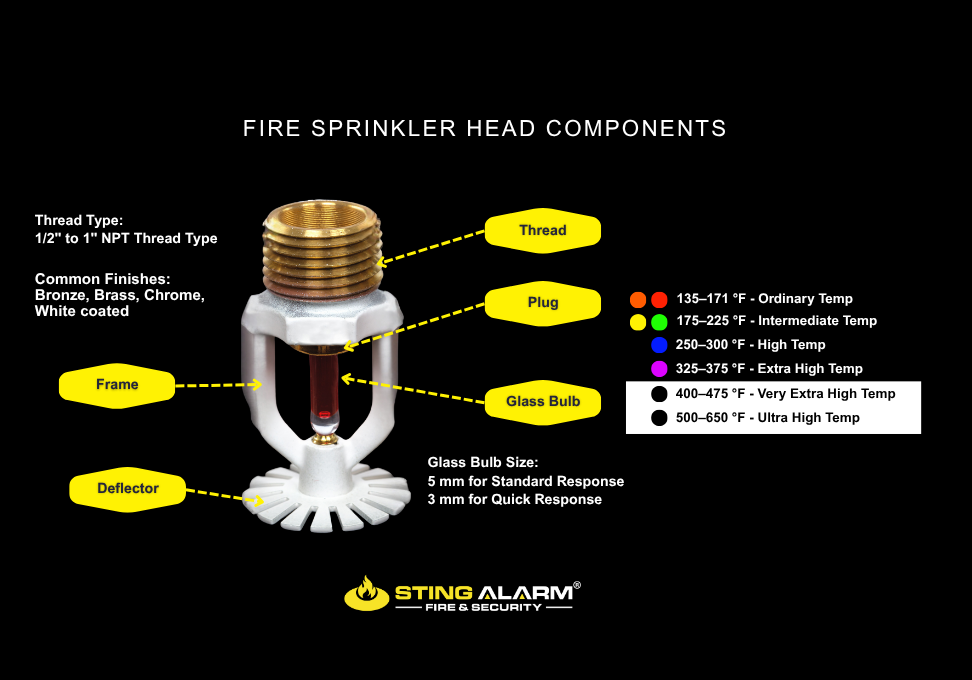 FIRE SPRINKLER HEAD COMPONENTS

Thread Type:
1/2" to 1" NPT Thread Type

Common Finishes:
Bronze, Brass, Chrome, White coated

Thread

Plug

Frame

Glass Bulb

Deflector

135–171 °F - Ordinary Temp
175–225 °F - Intermediate Temp
250–300 °F - High Temp
325–375 °F - Extra High Temp
400–475 °F - Very Extra High Temp
500–650 °F - Ultra High Temp

Glass Bulb Size:
5 mm for Standard Response
3 mm for Quick Response

STING ALARM®
FIRE & SECURITY